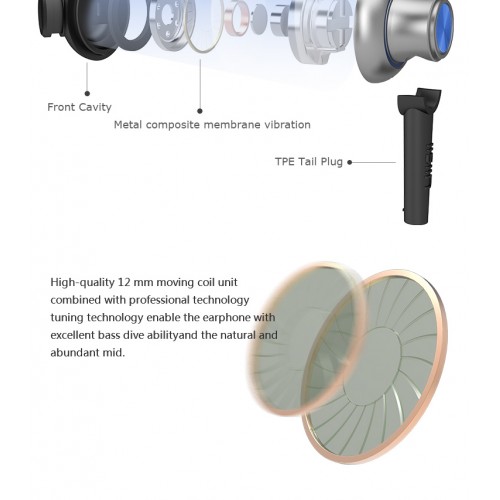 Front Cavity

Metal composite membrane vibration

TPE Tail Plug

High-quality 12 mm moving coil unit combined with professional technology tuning technology enable the earphone with excellent bass dive abilityand the natural and abundant mid.